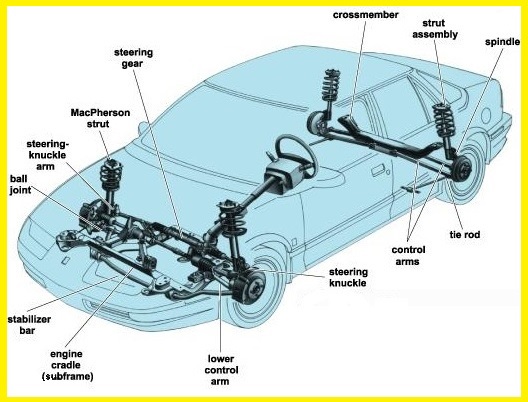 crossmember

strut assembly

spindle

steering gear

MacPherson strut

steering-knuckle arm

ball joint

tie rod

control arms

steering knuckle

stabilizer bar

engine cradle (subframe)

lower control arm